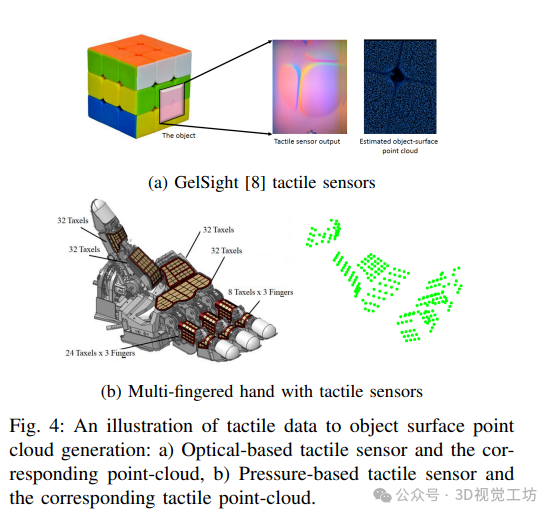 The object

Tactile sensor output

Estimated object-surface point cloud

(a) GelSight [8] tactile sensors

32 Taxels

32 Taxels

32 Taxels

32 Taxels

8 Taxels x 3 Fingers

24 Taxels x 3 Fingers

(b) Multi-fingered hand with tactile sensors

Fig. 4: An illustration of tactile data to object surface point cloud generation: a) Optical-based tactile sensor and the corresponding point-cloud, b) Pressure-based tactile sensor and the corresponding tactile point-cloud.

公众号 · 3D视觉工坊