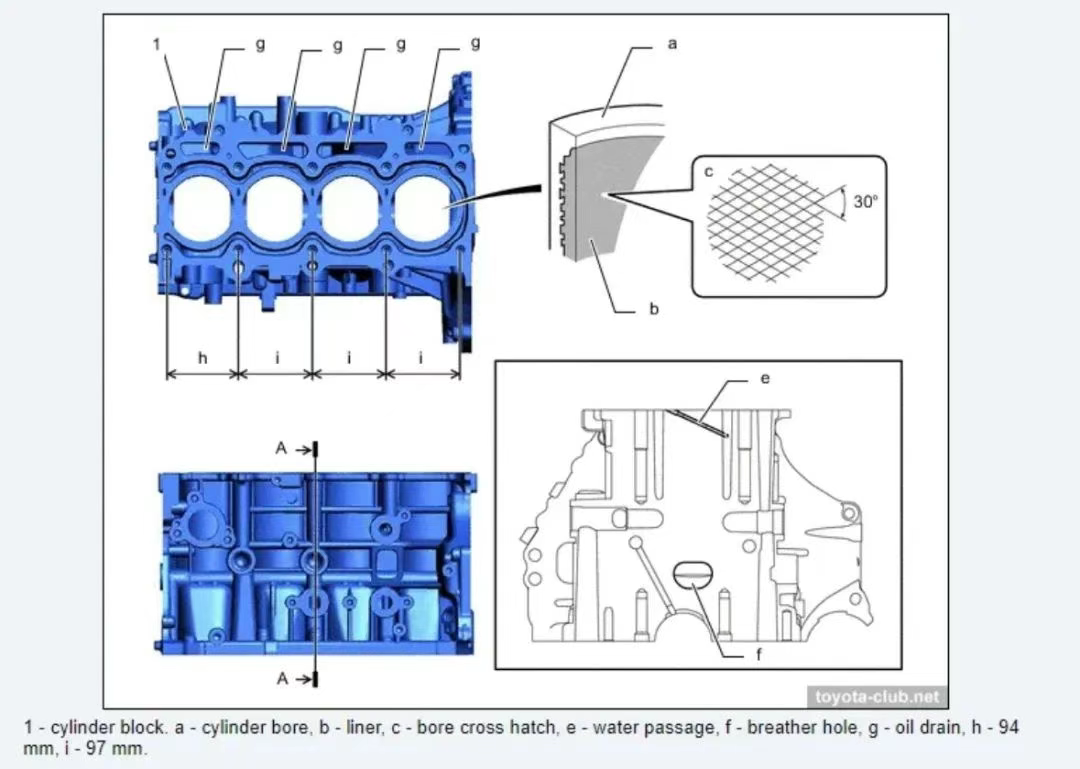 1 g g g g

a

c

30°

b

h i i i

A

A

e

f

toyota-club.net

1 - cylinder block. a - cylinder bore, b - liner, c - bore cross hatch, e - water passage, f - breather hole, g - oil drain, h - 94 mm, i - 97 mm.