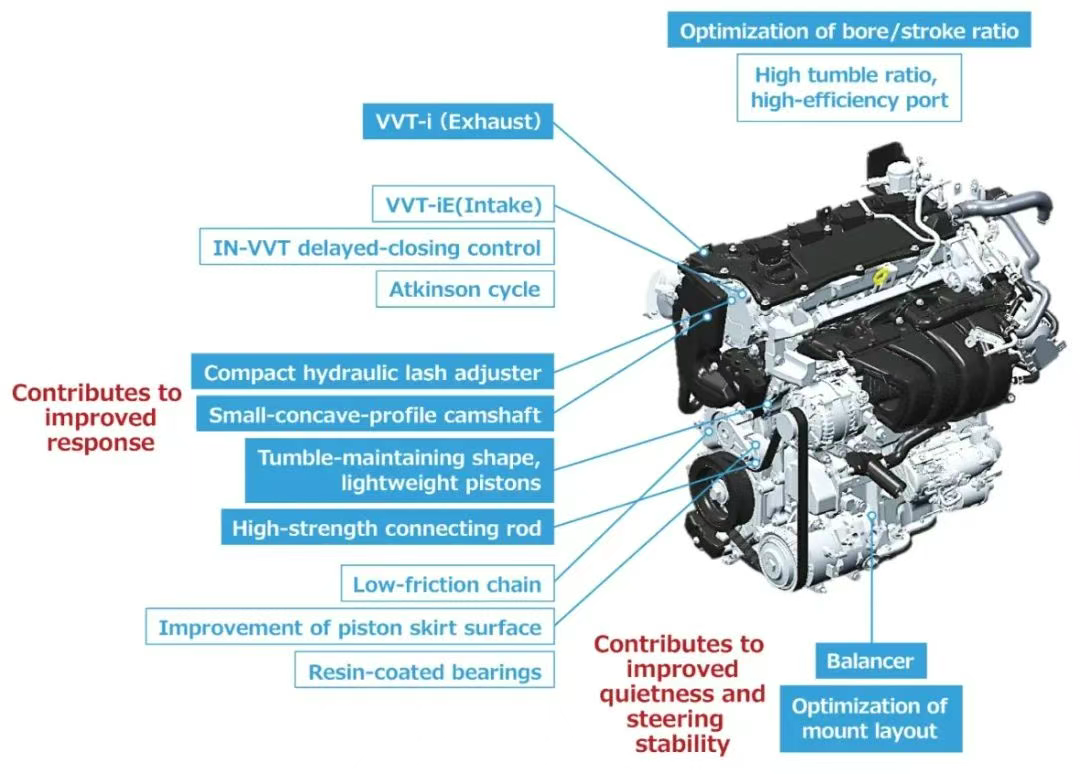 Optimization of bore/stroke ratio

High tumble ratio, high-efficiency port

VVT-i (Exhaust)

VVT-iE(Intake)

IN-VVT delayed-closing control

Atkinson cycle

Contributes to improved response

Compact hydraulic lash adjuster

Small-concave-profile camshaft

Tumble-maintaining shape, lightweight pistons

High-strength connecting rod

Low-friction chain

Improvement of piston skirt surface

Resin-coated bearings

Contributes to improved quietness and steering stability

Balancer

Optimization of mount layout